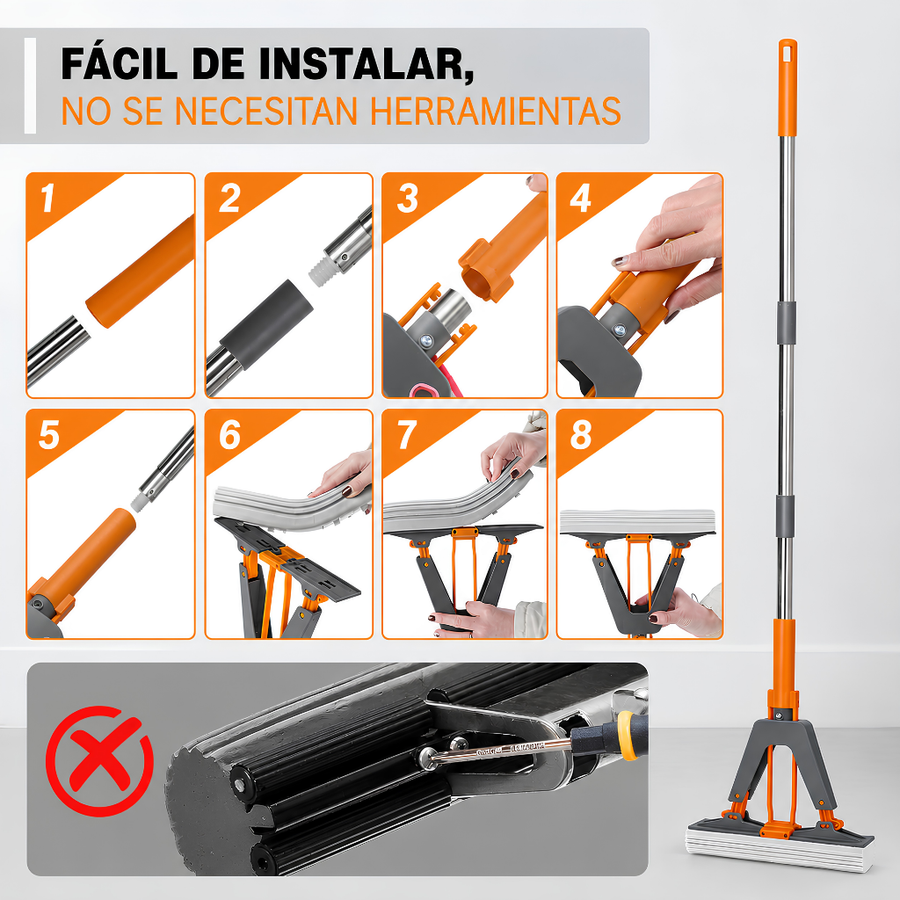 FÁCIL DE INSTALAR,
NO SE NECESITAN HERRAMIENTAS

1

2

3

4

5

6

7

8